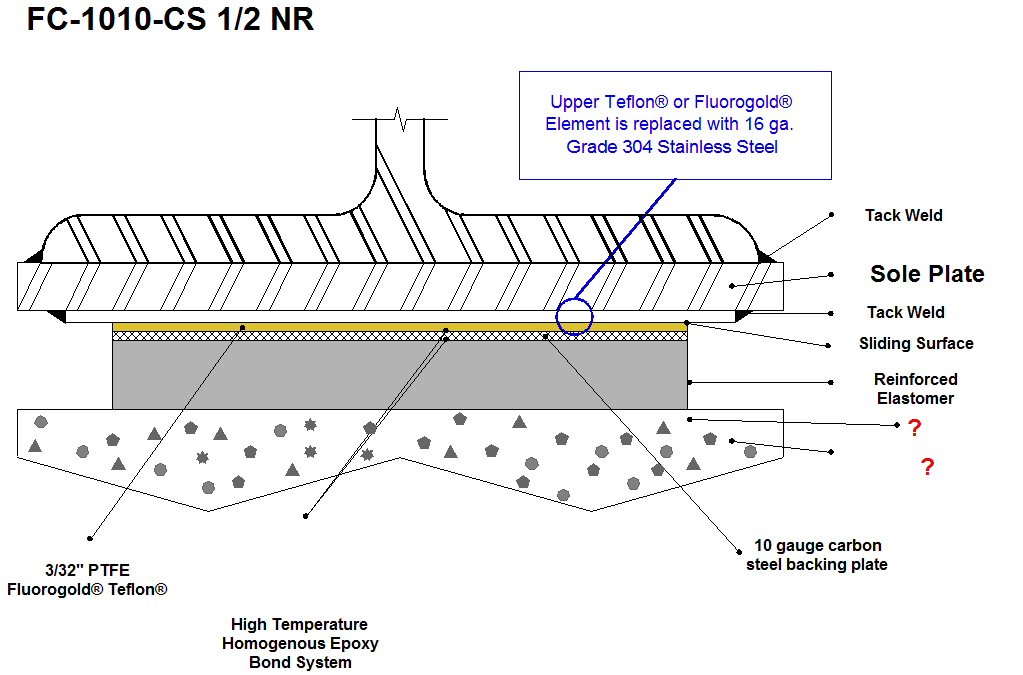 FC-1010-CS 1/2 NR

Upper Teflon® or Fluorogold® Element is replaced with 16 ga. Grade 304 Stainless Steel

Tack Weld

Sole Plate

Tack Weld

Sliding Surface

Reinforced Elastomer

?

?

10 gauge carbon steel backing plate

3/32" PTFE Fluorogold® Teflon®

High Temperature Homogenous Epoxy Bond System